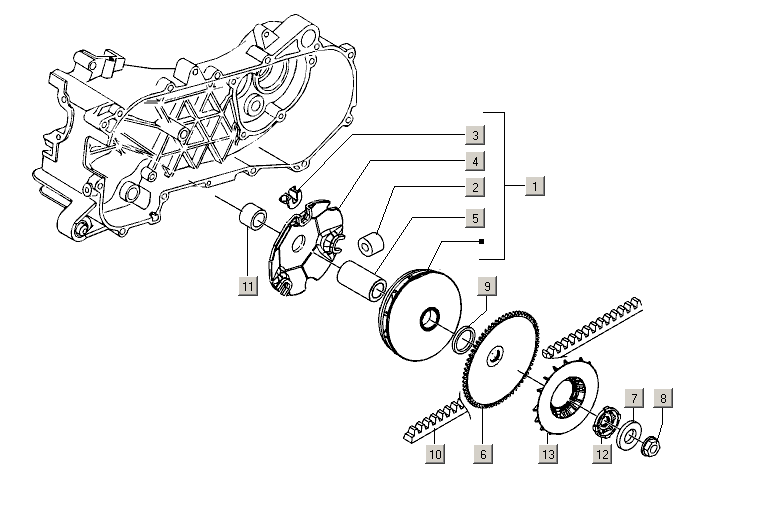 3
4
2
1
5
11
9
7
8
10
6
13
12