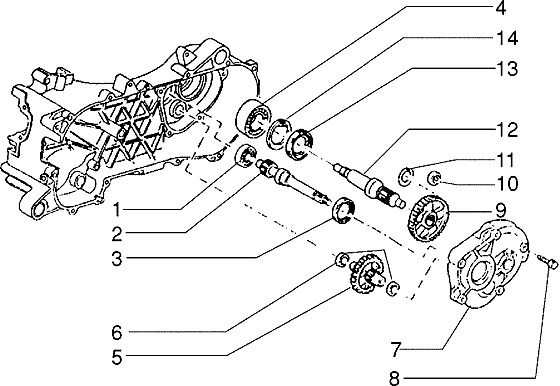 4
14
13
12
11
10
9
1
2
3
6
5
7
8