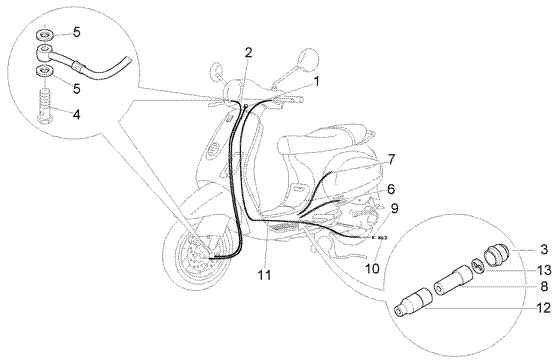 5
5
4
2
1
7
6
9
10
11
3
13
8
12