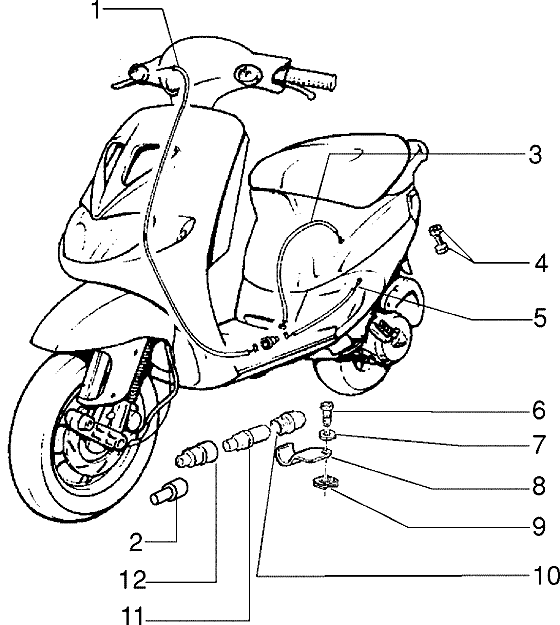 1
3
4
5
6
7
8
9
2
12
10
11