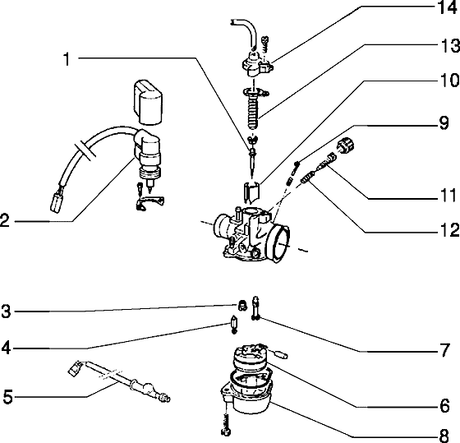 14
13
1
10
9
11
2
12
3
7
4
5
6
8