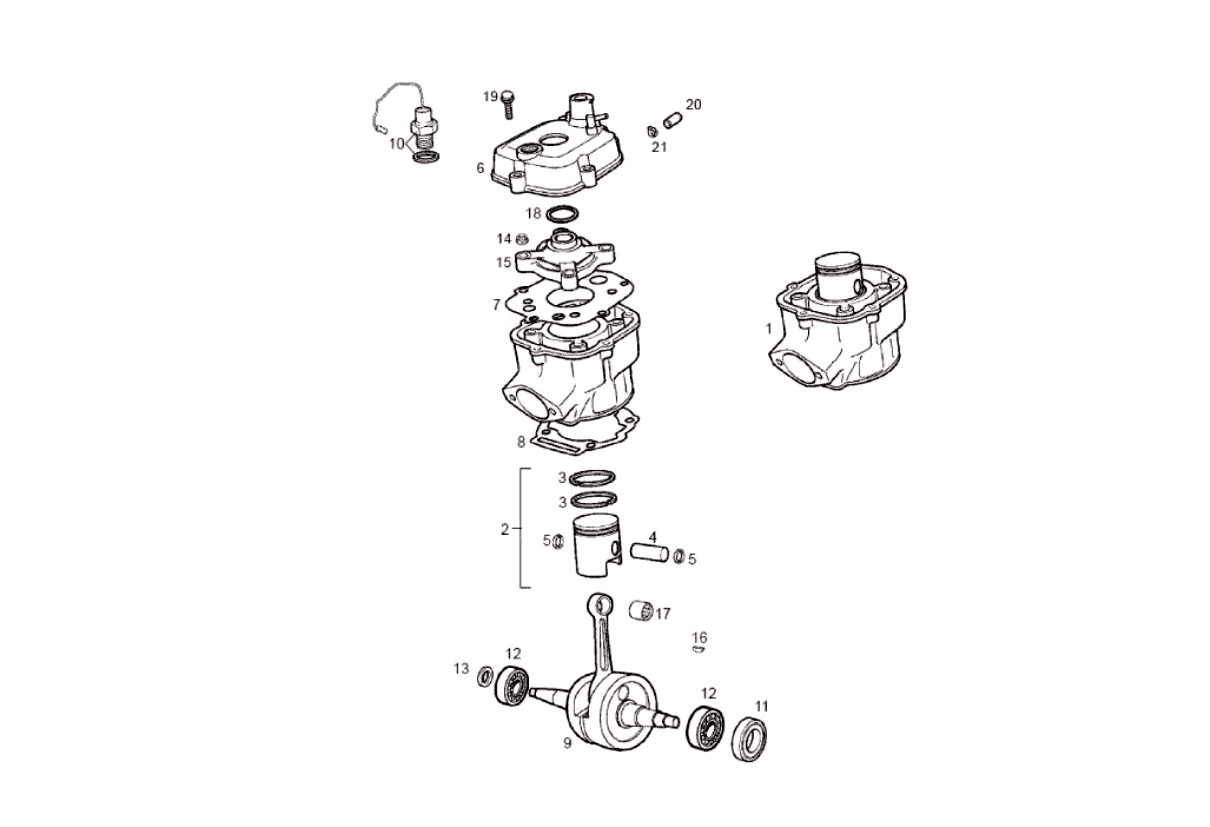 19
20
10
21
6
18
14
15
7
1
8
3
3
2
5
4
5
17
16
13
12
12
11
9