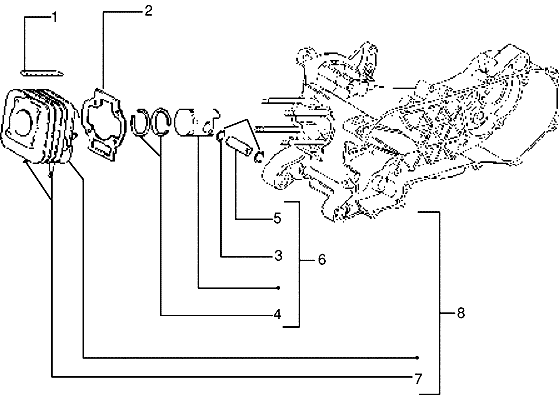 1
2
5
3
6
4
8
7