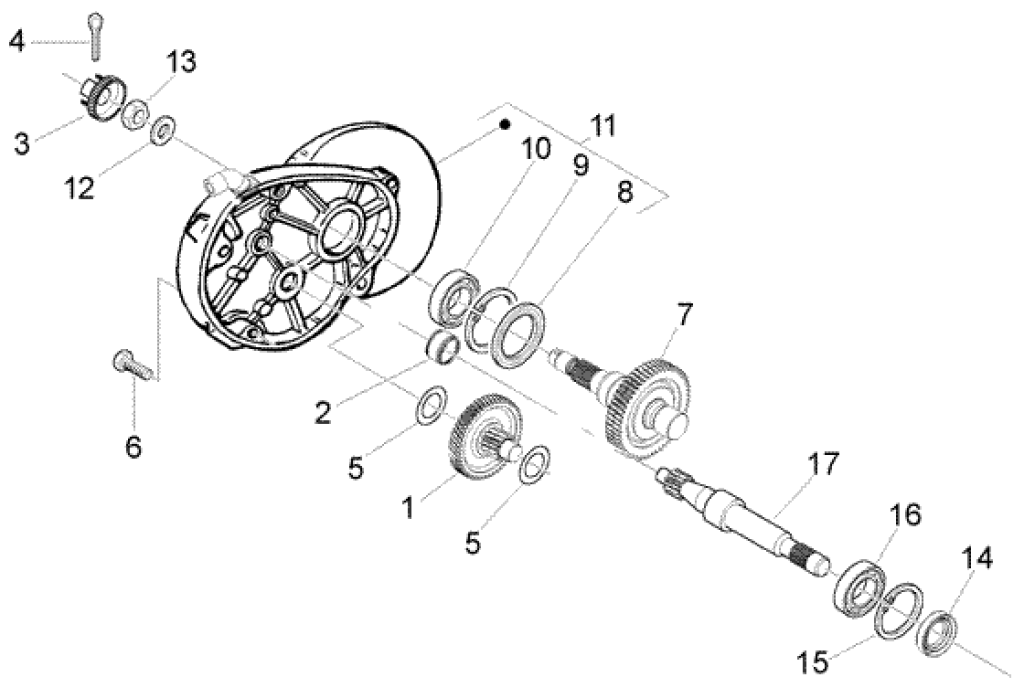 4
13
3
12
11
10
9
8
7
6
2
5
1
5
17
16
14
15