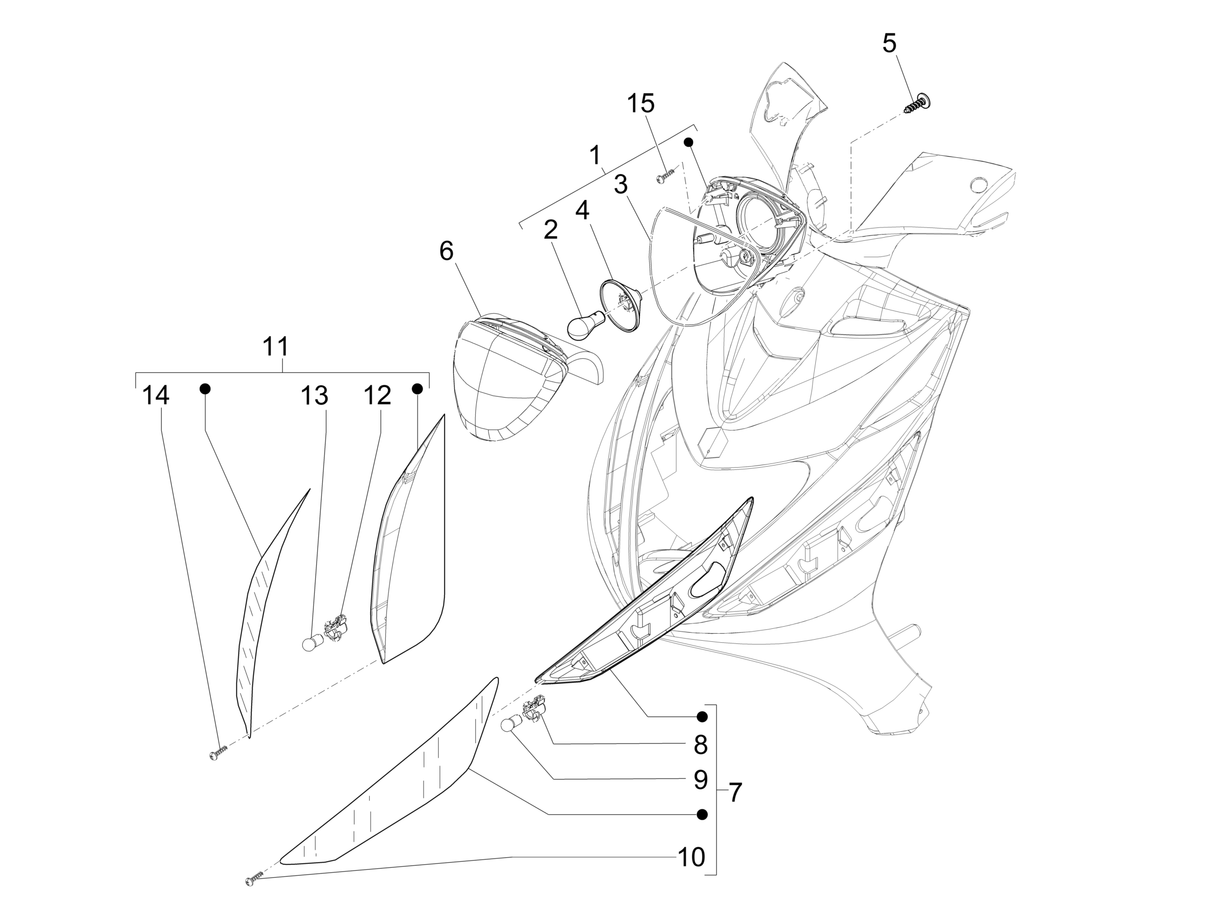 5
15
1
3
4
2
6
11
14
13
12
8
9
7
10