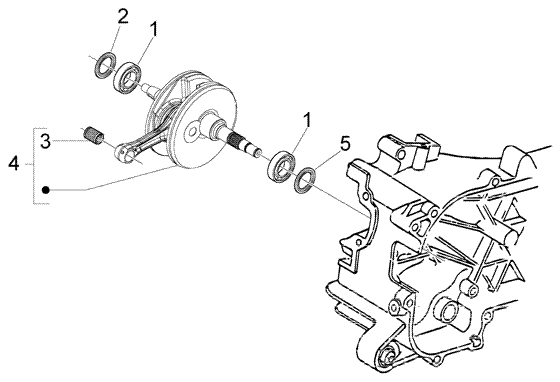 2
1
3
4
1
5