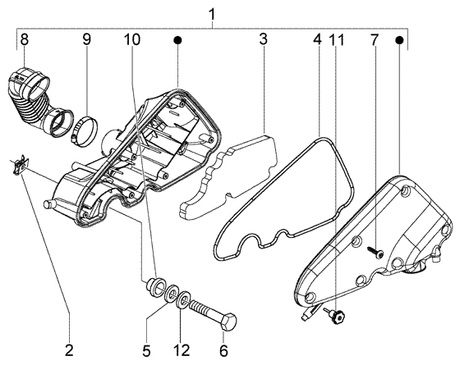 1
8
9
10
3
4
11
7
2
5
12
6