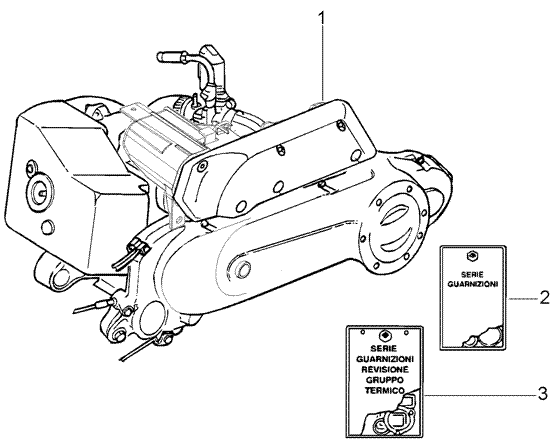 1

SERIE GUARNIZIONI

2

SERIE GUARNIZIONI REVISIONE GRUPPO TERMICO

3