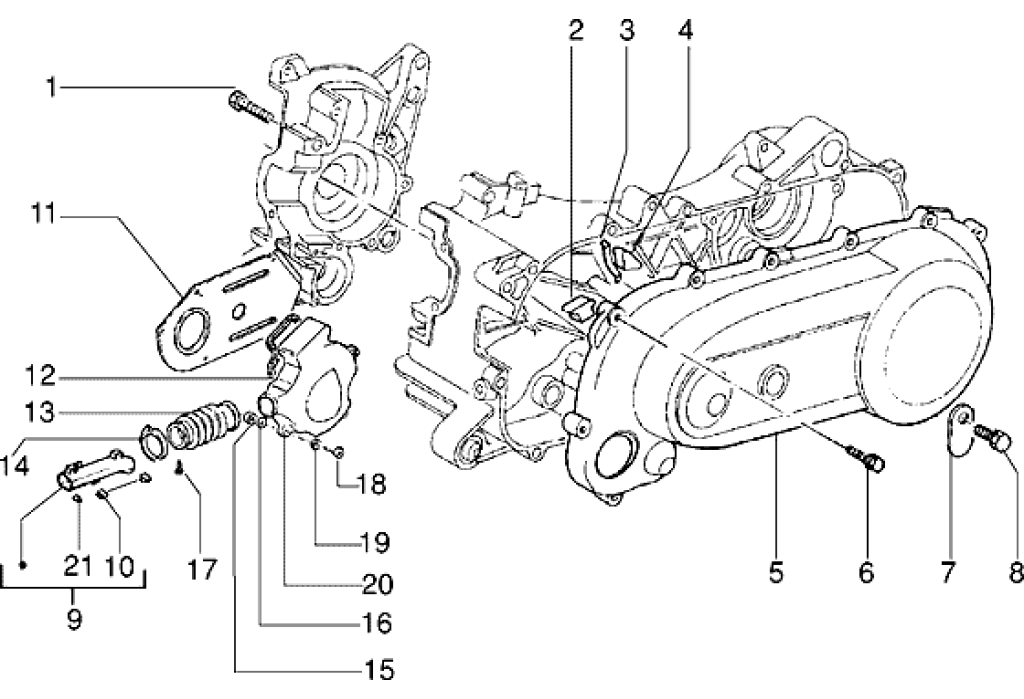 1
2
3
4
11
12
13
14
18
19
20
16
15
17
21
10
9
5
6
7
8