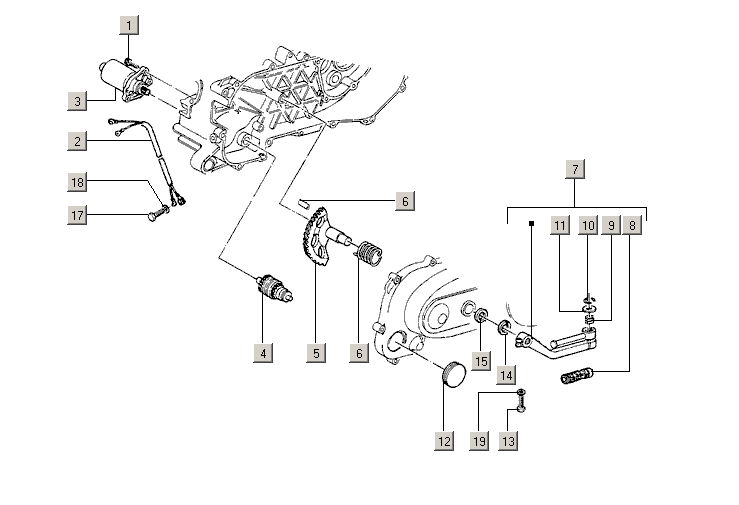 1
3
2
18
17
6
7
11
10
9
8
4
5
6
15
14
12
19
13