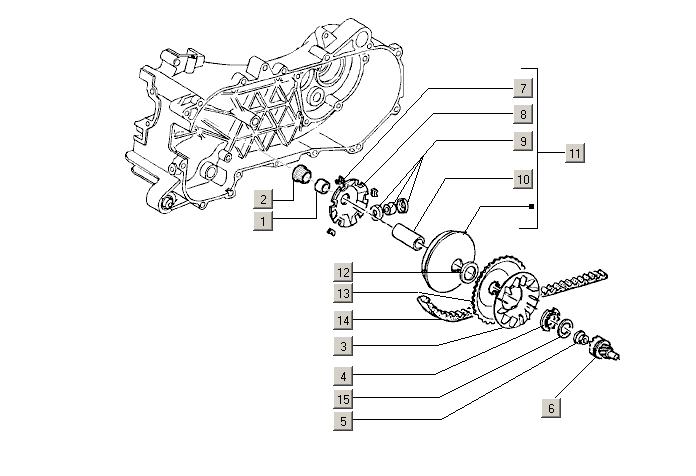 7
8
9
11
10
2
1
12
13
14
3
4
15
5
6