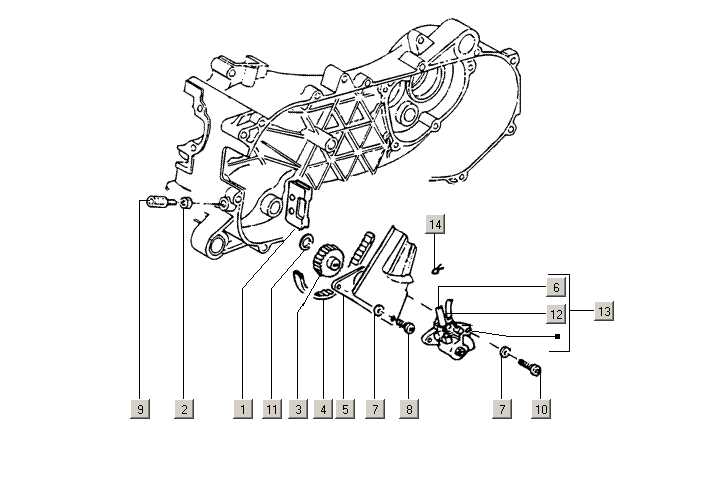 14
6
12
13
9
2
1
11
3
4
5
7
8
7
10