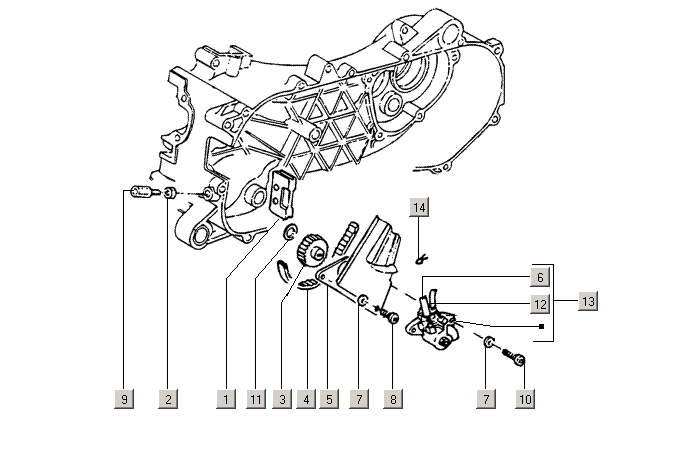 14
6
12
13
9
2
1
11
3
4
5
7
8
7
10