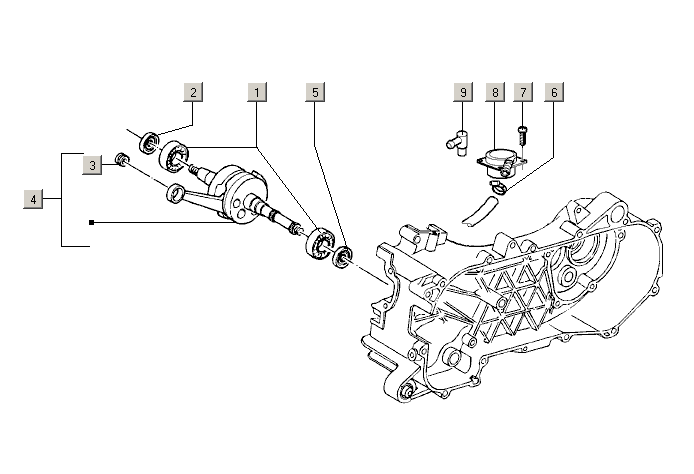 2
1
5
9
8
7
6
3
4