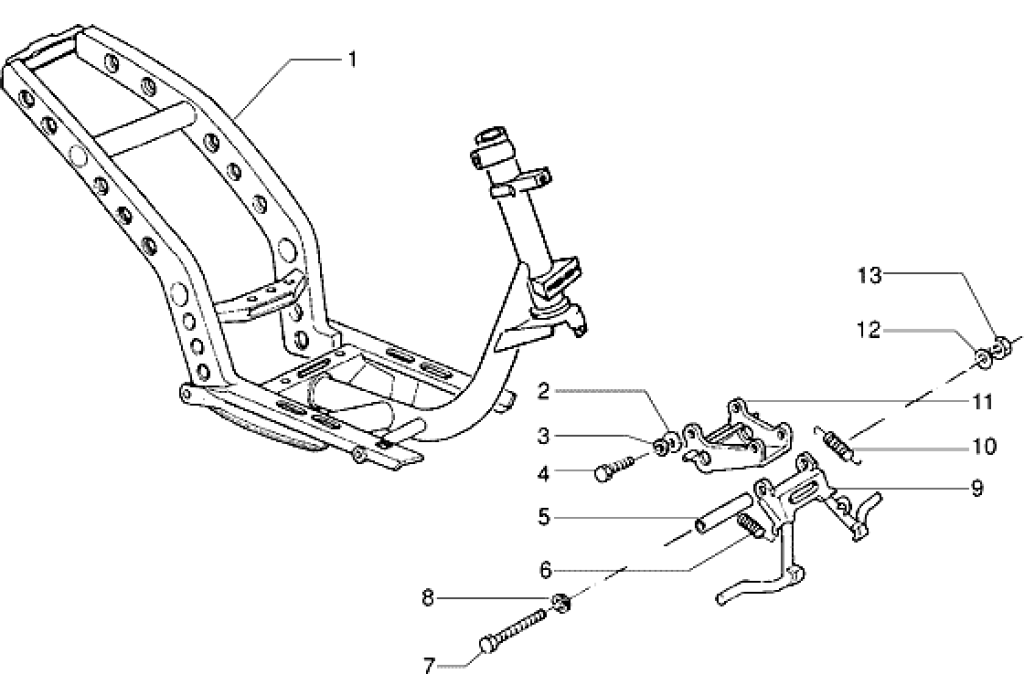 1
13
12
2
11
3
10
4
9
5
6
8
7