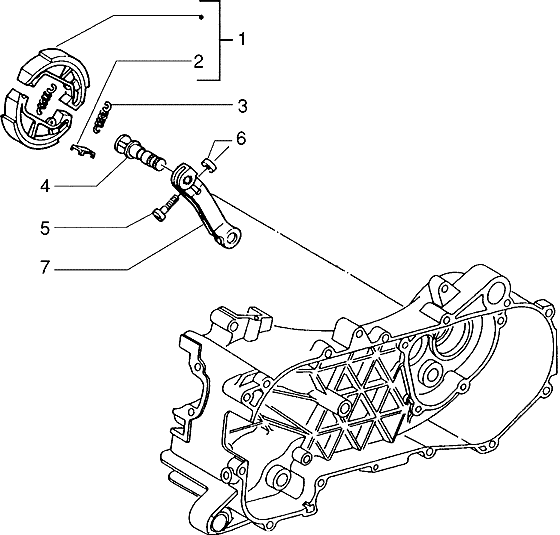 1
2
3
6
4
5
7