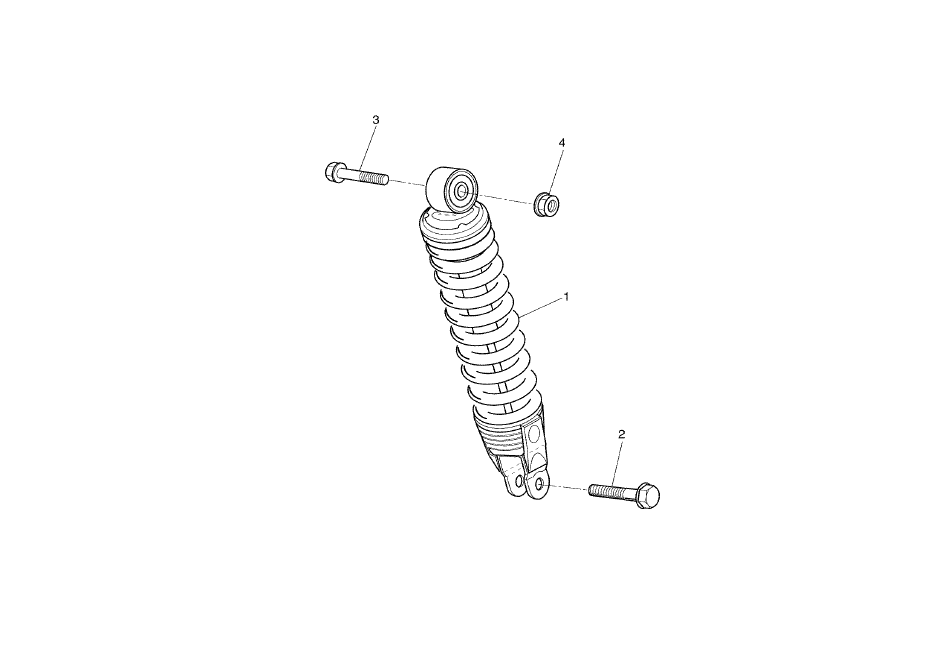 3
4
1
2