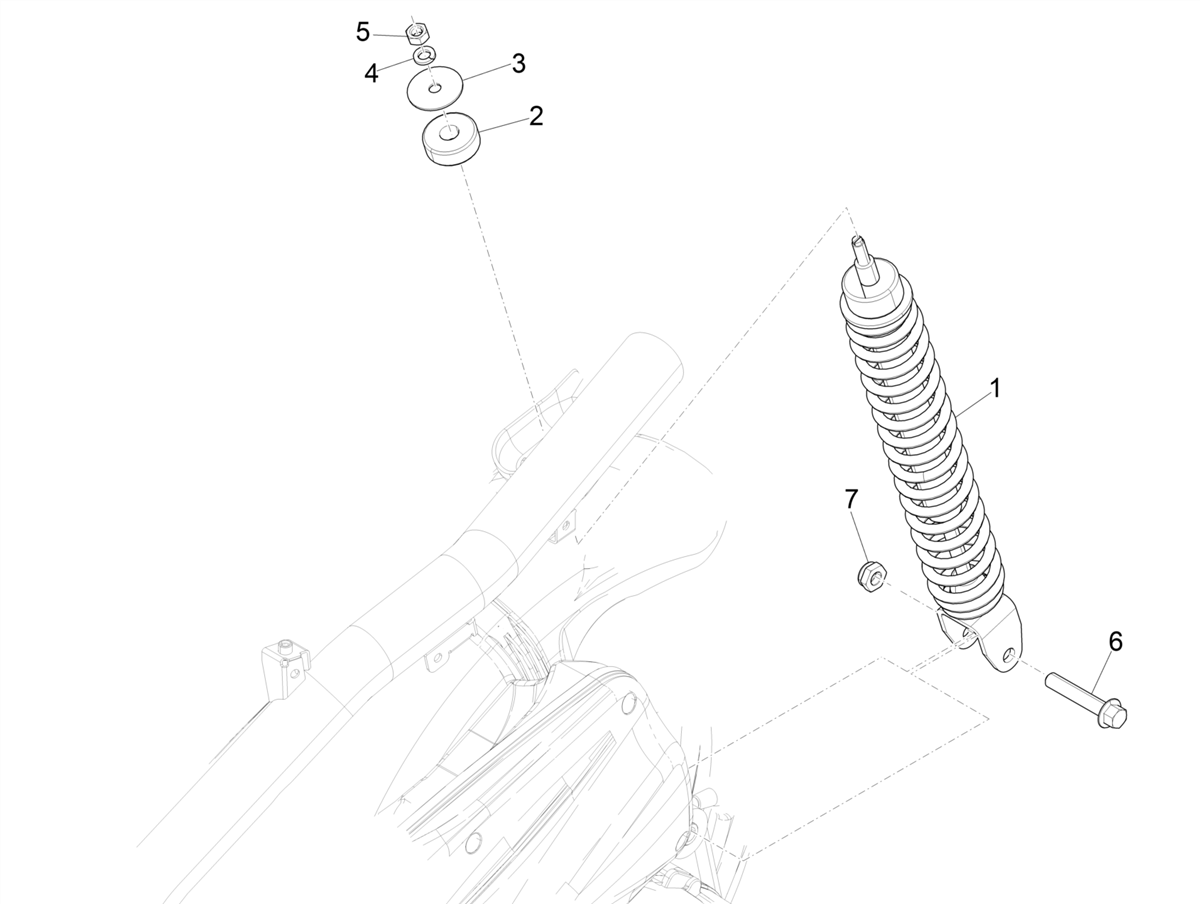 5
4
3
2
1
7
6