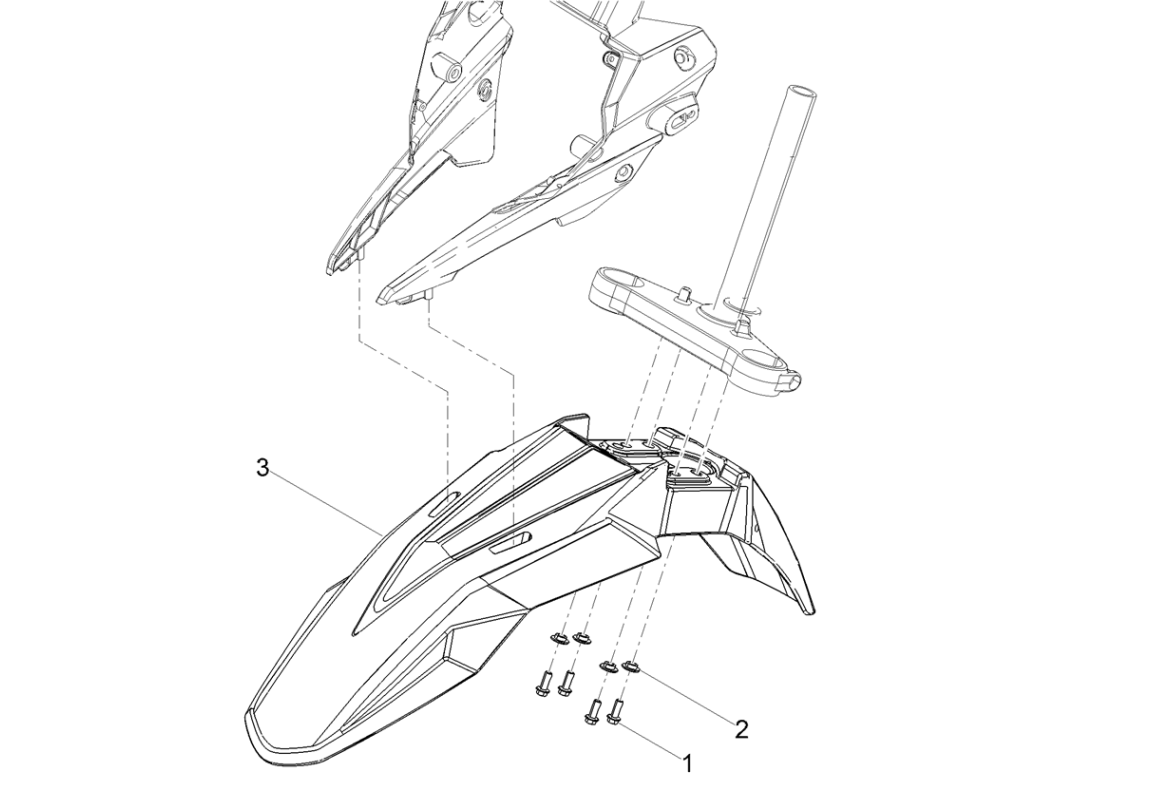 3
2
1