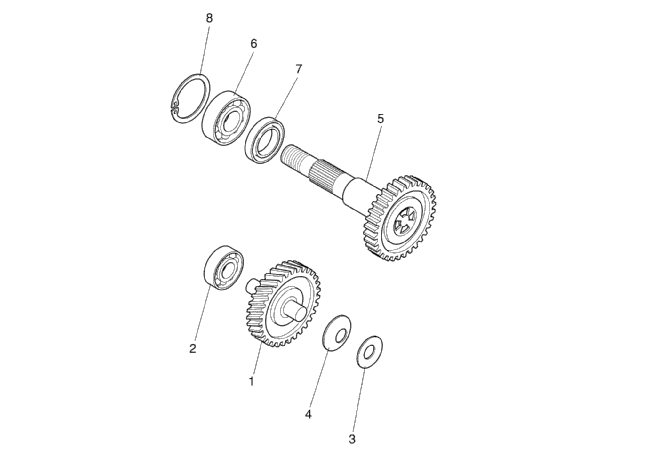 8
6
7
5
2
1
4
3