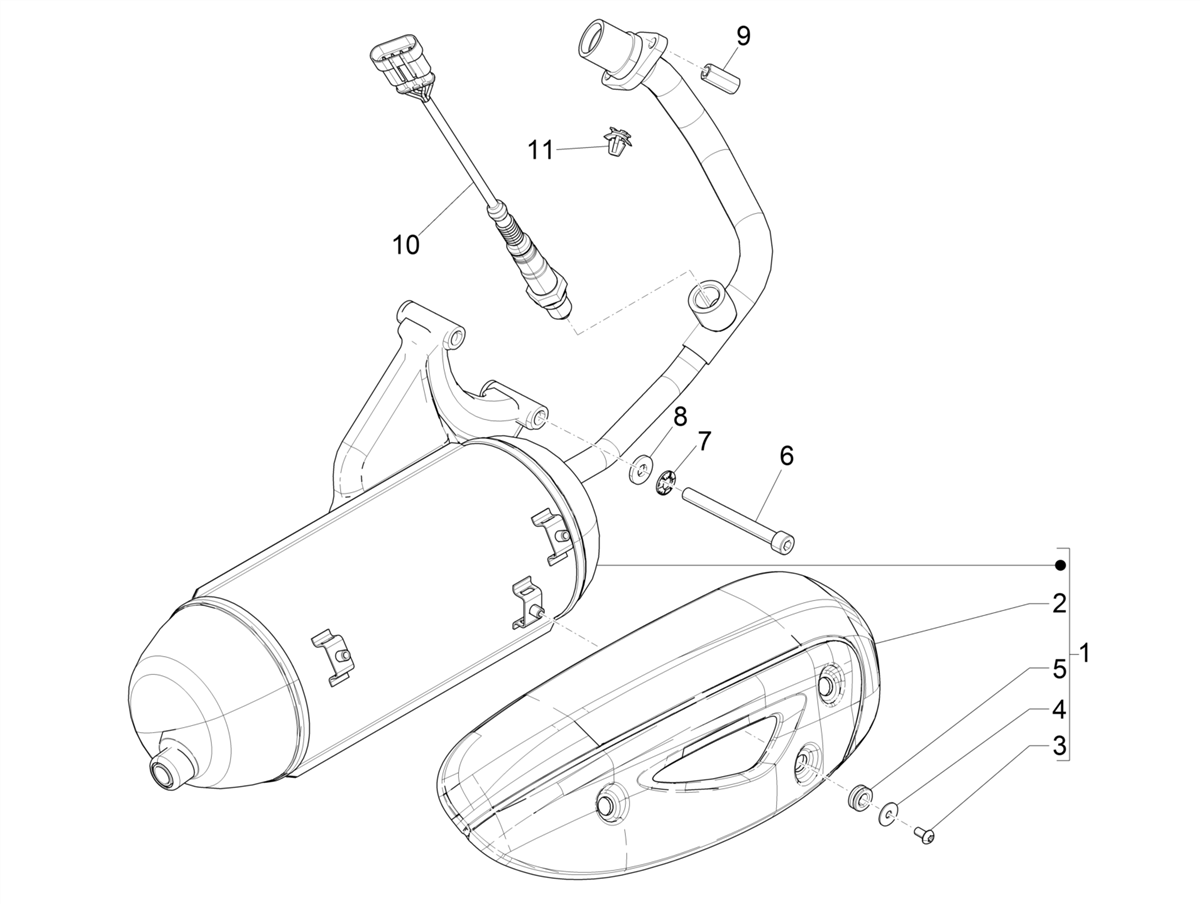 9
11
10
8
7
6
2
1
5
4
3