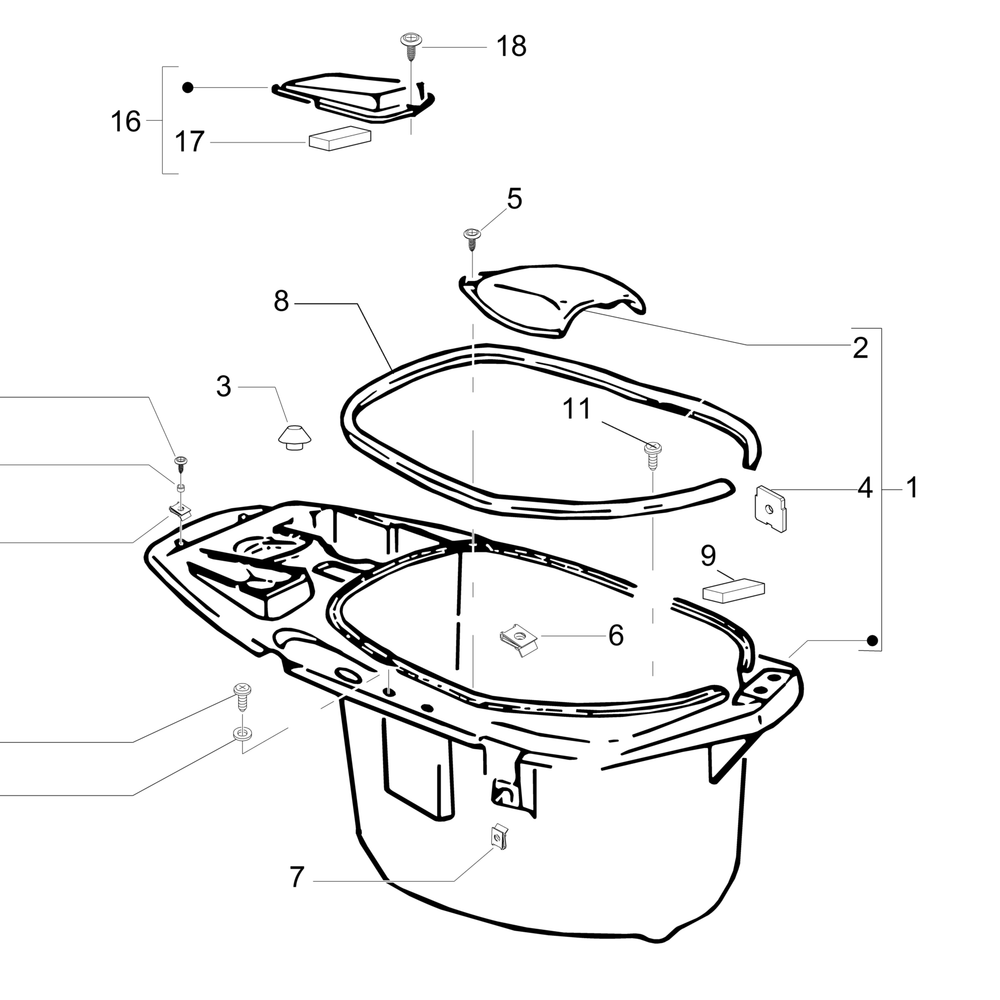 18
16
17
5
8
2
3
11
4
1
9
6
7