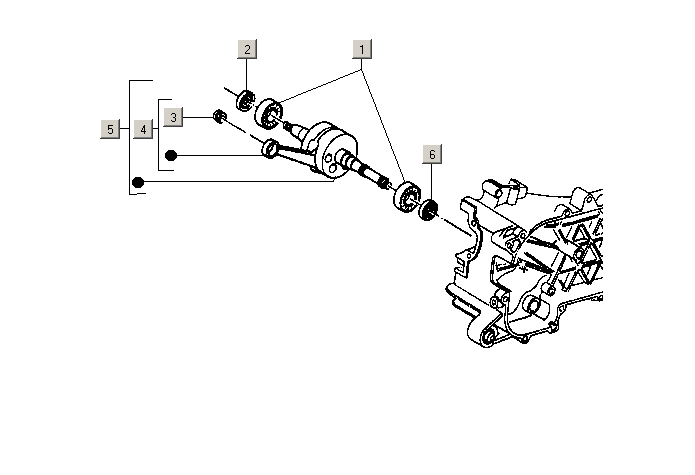 2
1
5
4
3
6