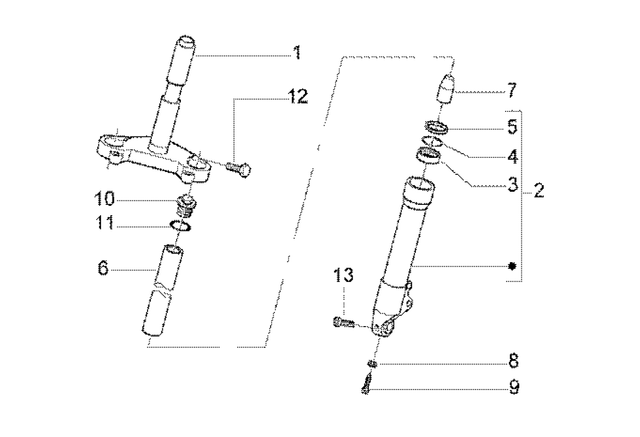 1
12
10
11
6
7
5
4
3
2
13
8
9