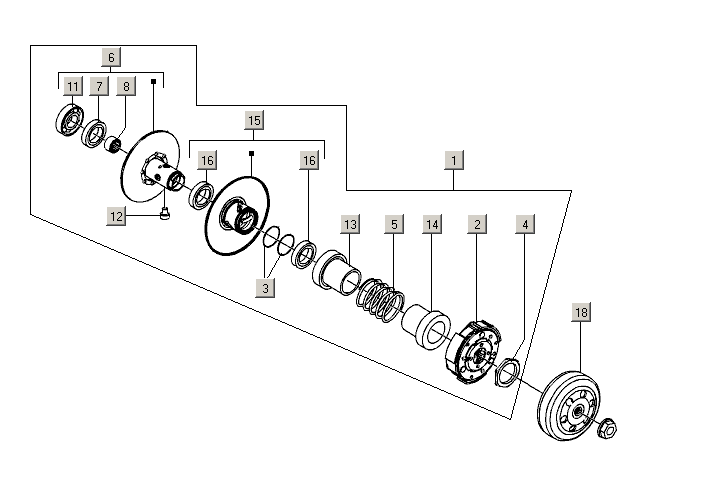 6
11
7
8
15
16
16
1
12
13
5
14
2
4
3
18