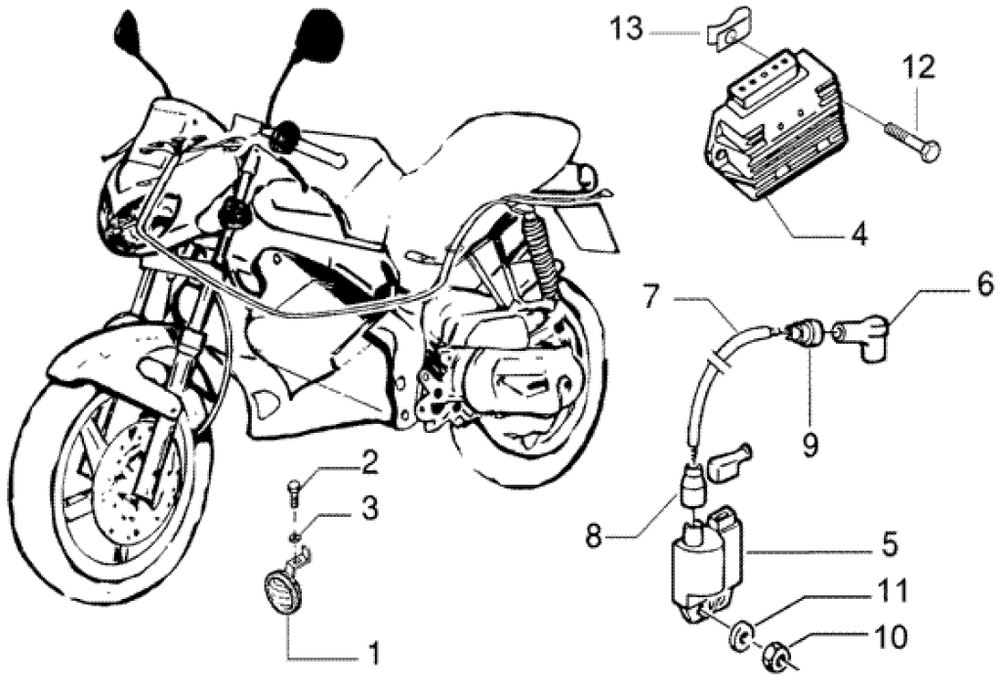 13
12
4
7
6
9
2
3
8
5
11
10
1