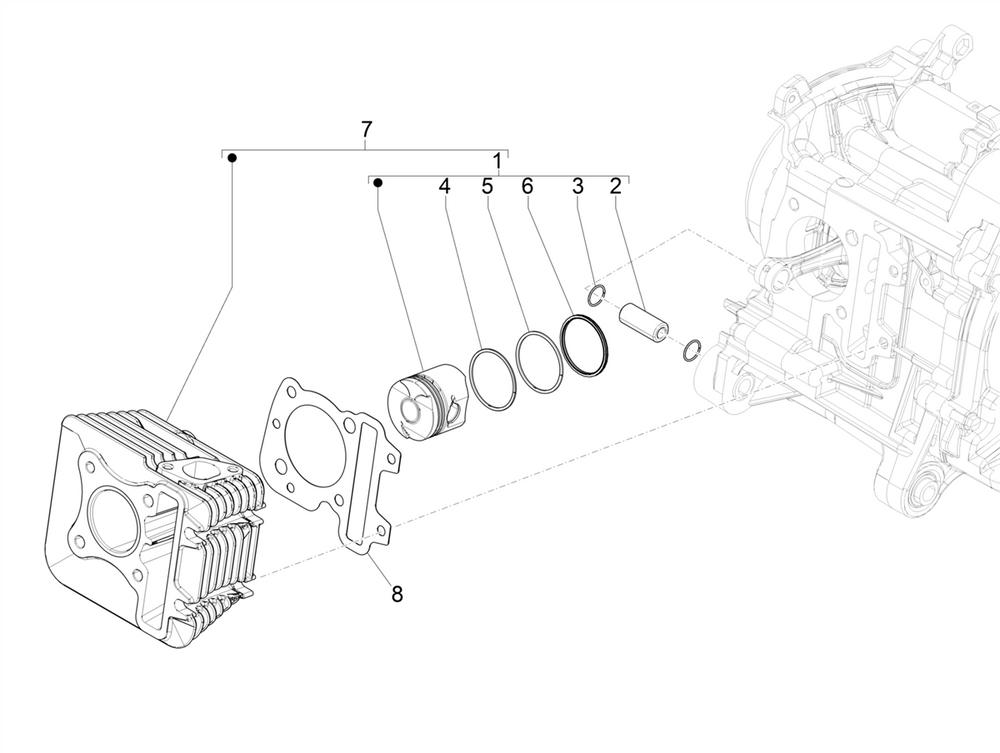 7
1
4 5 6 3 2
8