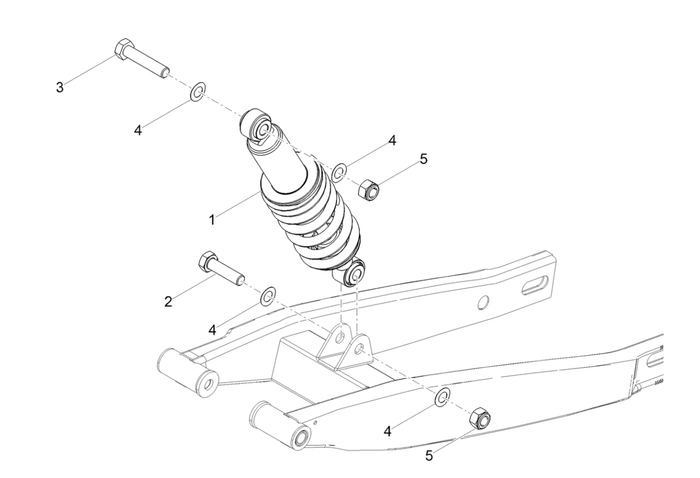 3
4
4
5
1
2
4
4
5