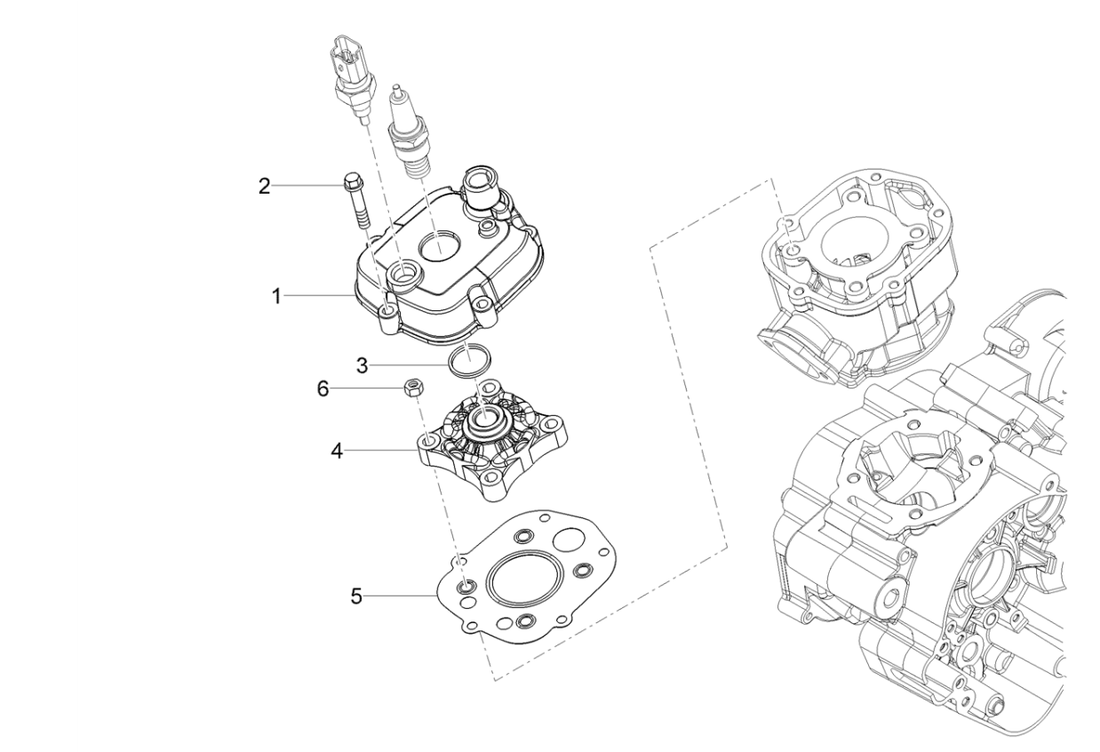 2
1
3
6
4
5