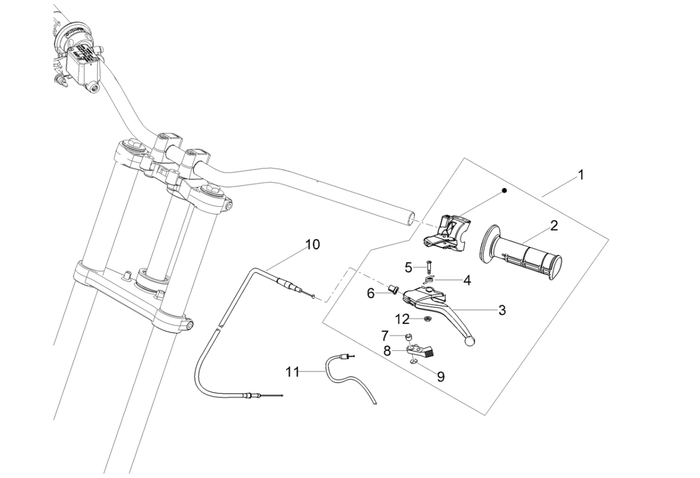 1
2
10
5
4
6
3
12
7
8
9
11