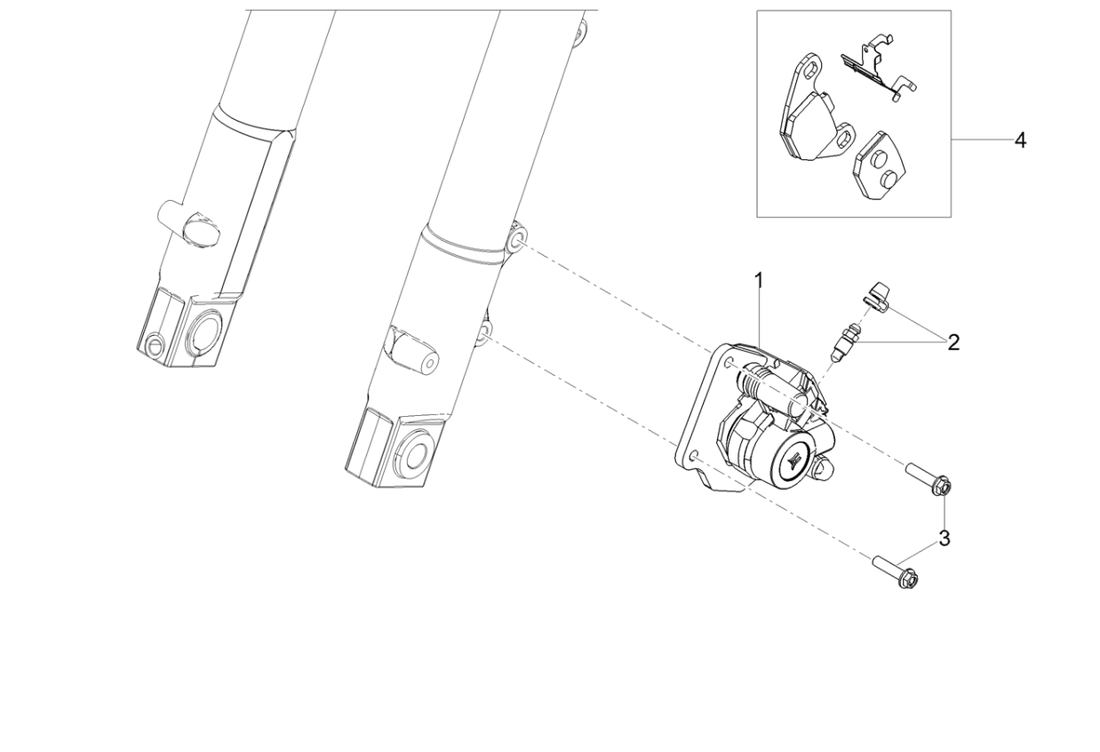 4
1
2
3