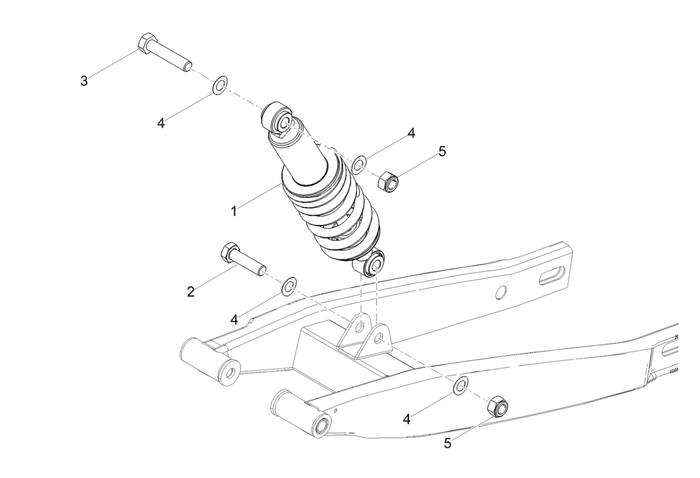 3
4
4
5
1
2
4
4
5