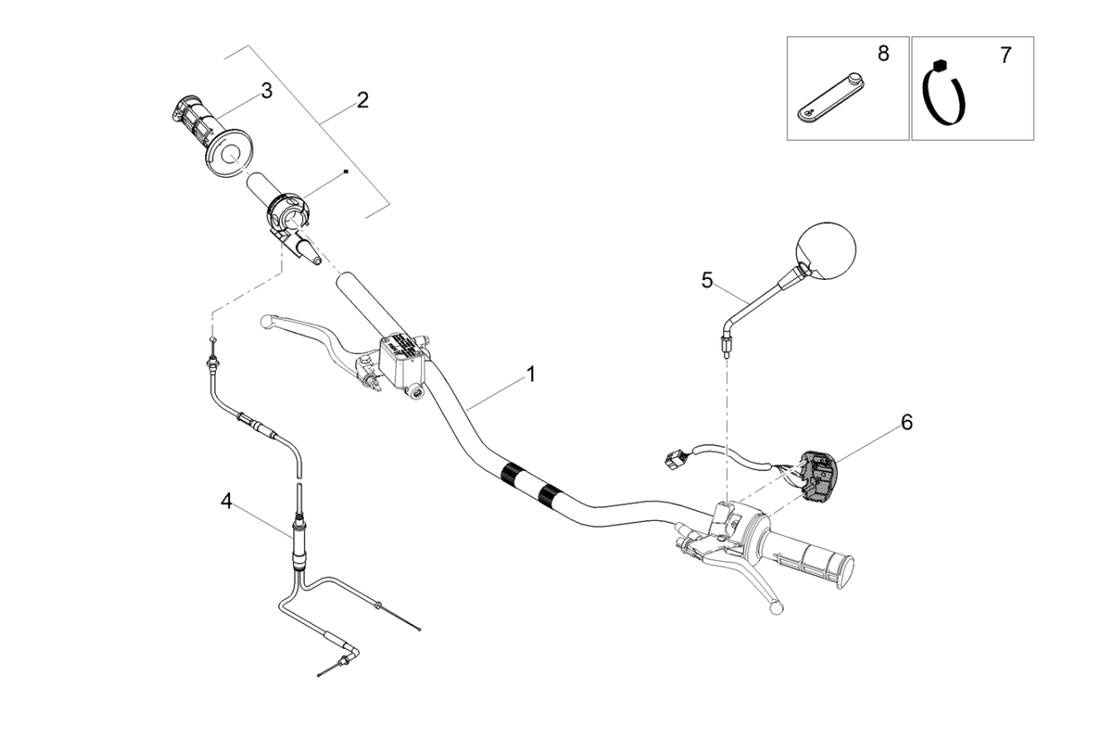 8
7
3
2
5
1
6
4