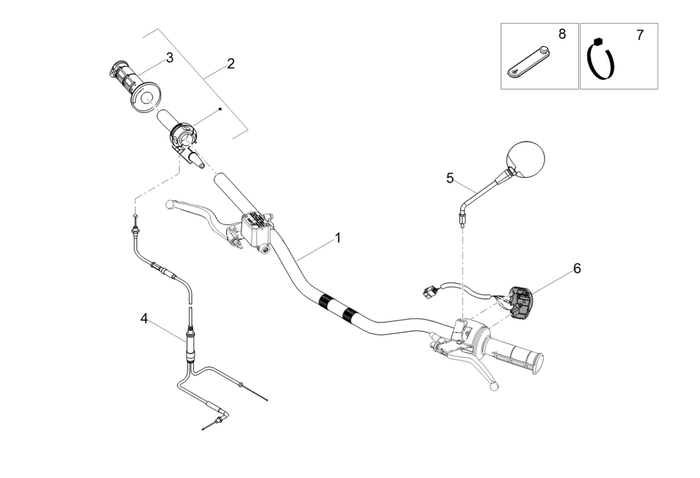 8
7
3
2
5
1
6
4