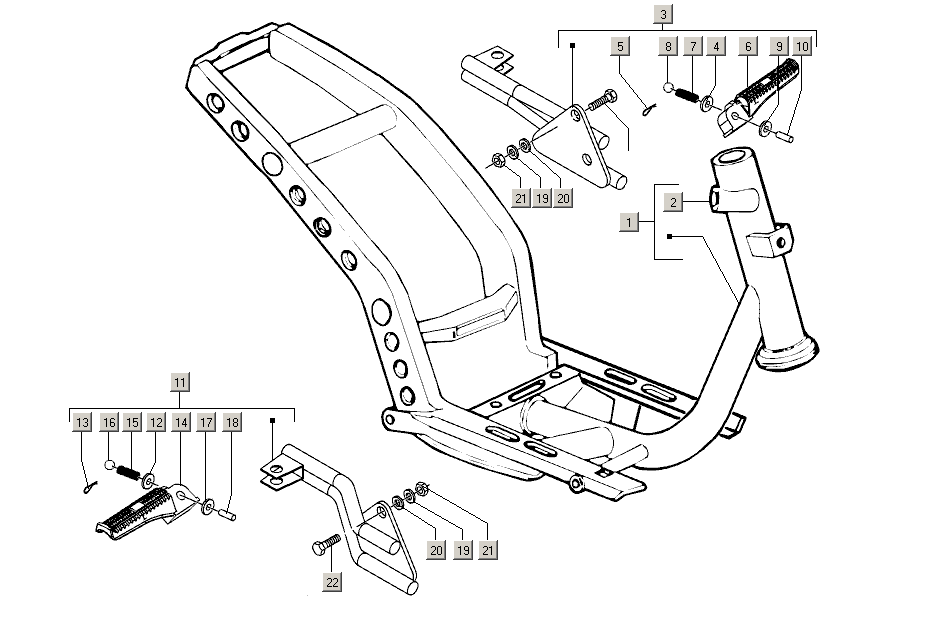 3
5
8
7
4
6
9
10
21
19
20
2
1
11
13
16
15
12
14
17
18
20
19
21
22