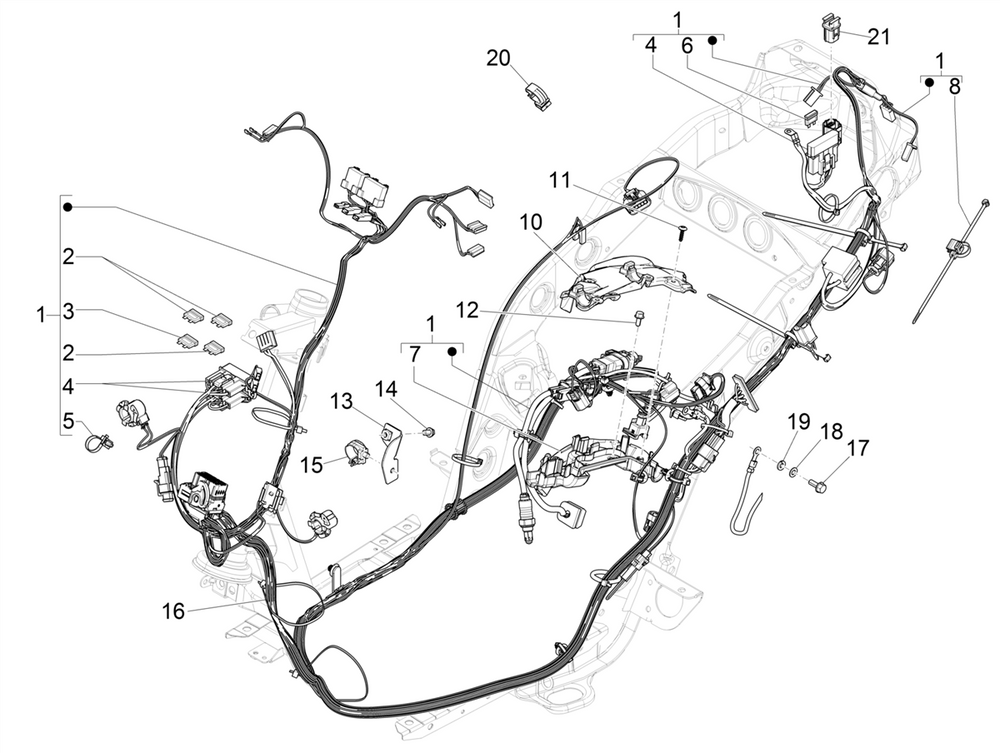 1
4
6
21
1
8
20
11
10
2
1
3
2
4
5
12
1
7
14
13
15
19
18
17
16