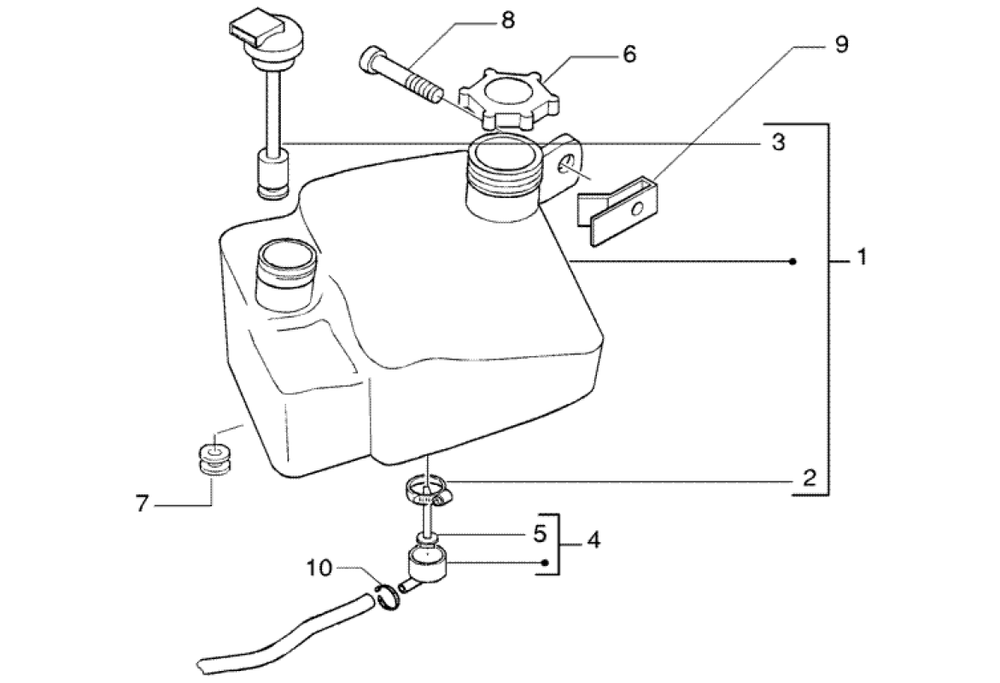 8
6
9
3
1
2
7
5
4
10