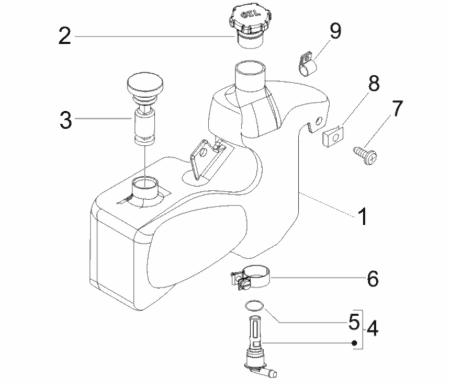 2
OIL
9
8
7
3
1
6
5
4