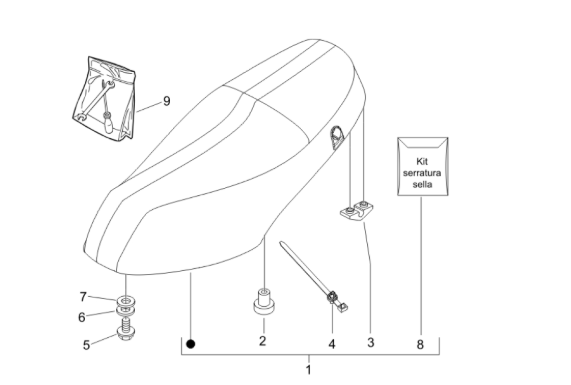 9

Kit serratura sella

7
6
5
2
4
3
8
1