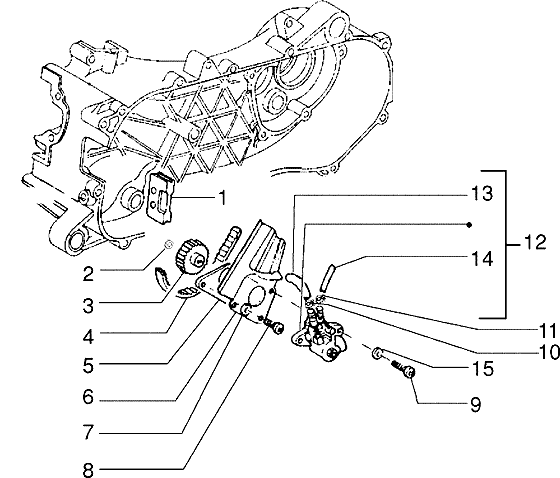 1
13
12
14
2
3
4
5
6
7
8
11
10
15
9