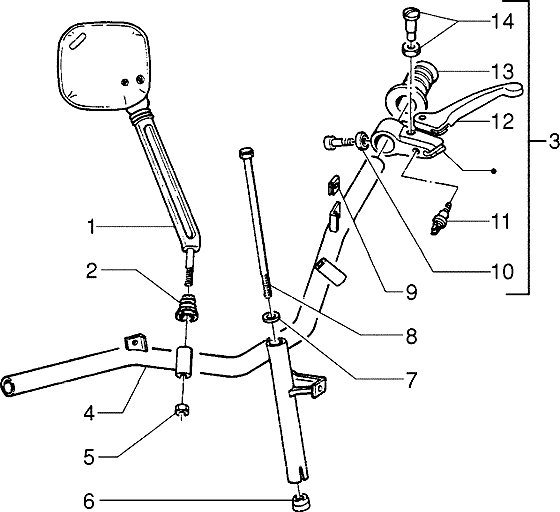 14
13
12
3
11
10
9
8
7
1
2
4
5
6