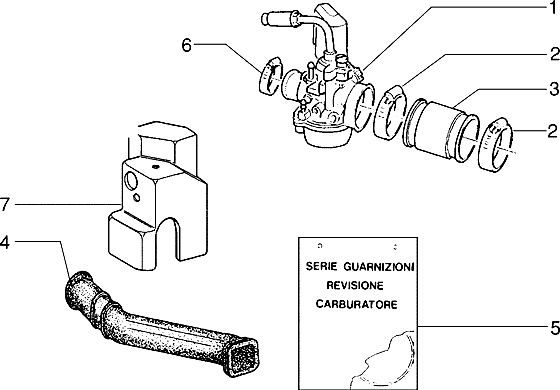 1
6
2
3
2
7
4
SERIE GUARNIZIONI
REVISIONE
CARBURATORE
5