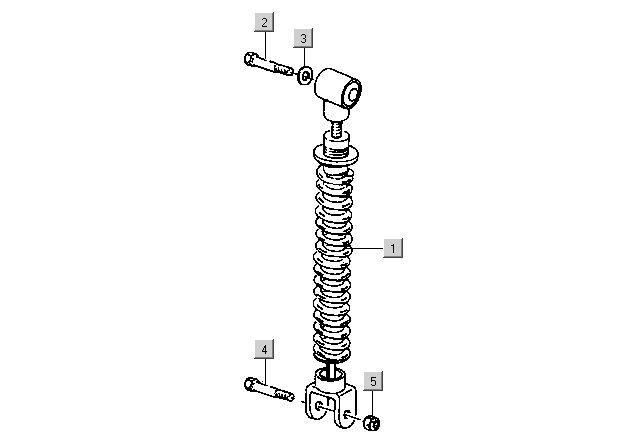 2
3
1
4
5