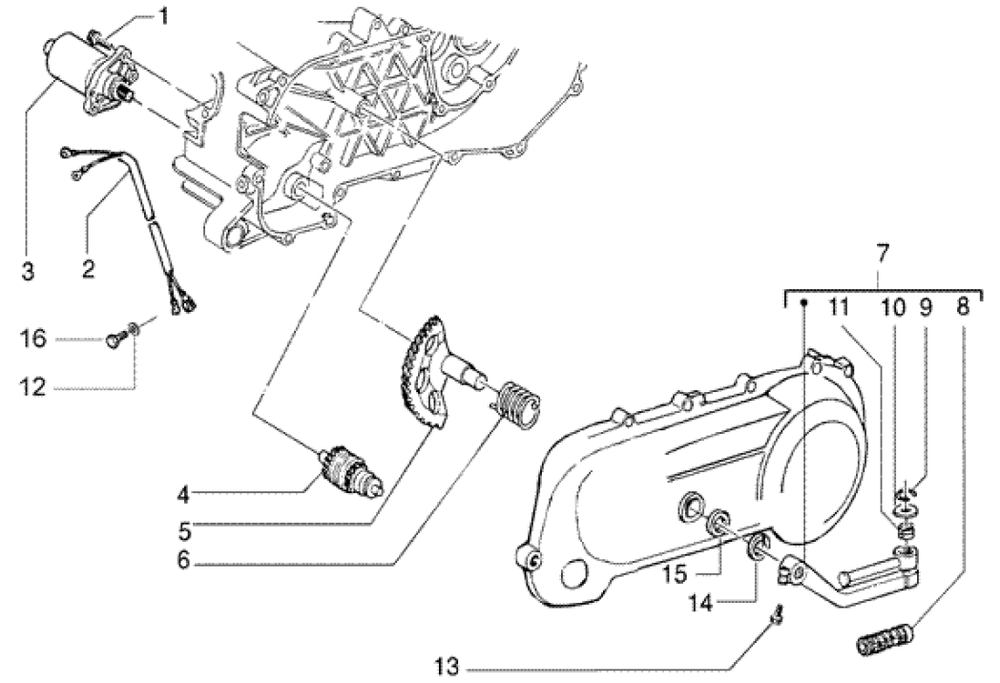 1
3
2
16
12
4
5
6
7
11
10
9
8
15
14
13