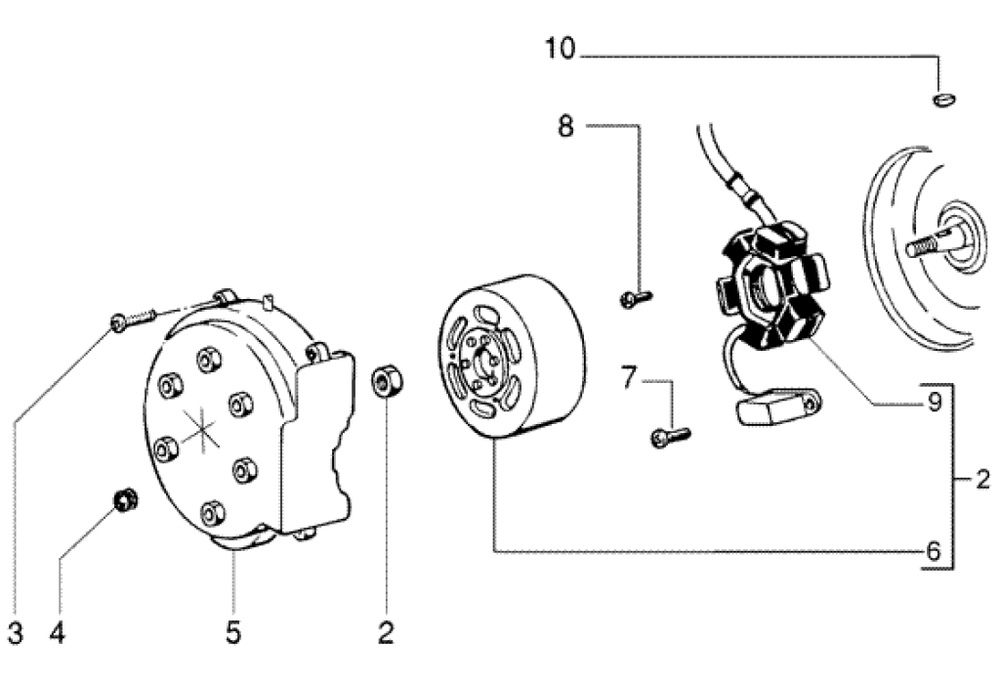 10
8
7
9
2
6
3
4
5
2