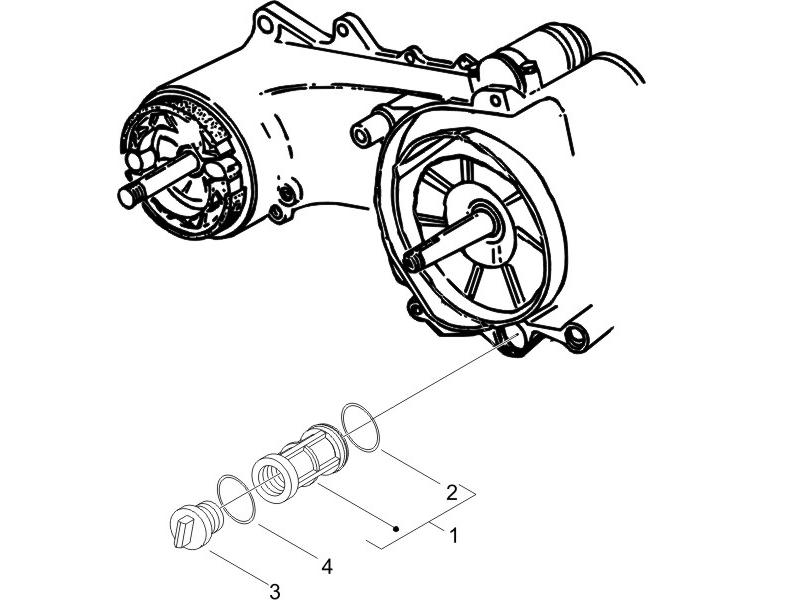 2
1
4
3